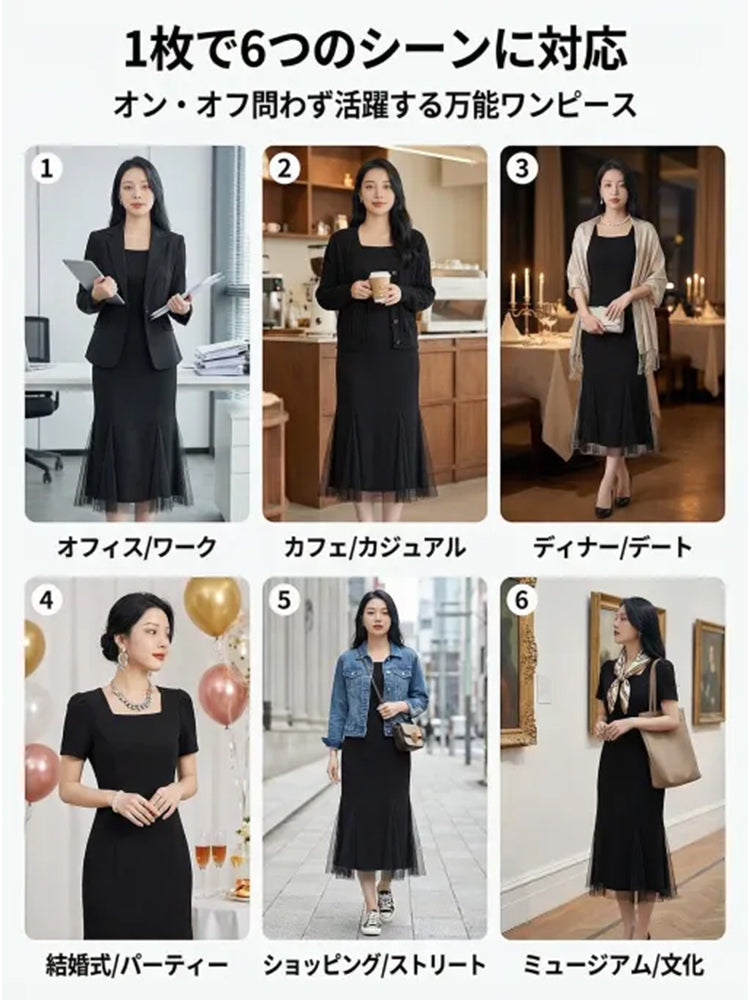 1枚で6つのシーンに対応
オン・オフ問わず活躍する万能ワンピース

1
オフィス/ワーク

2
カフェ/カジュアル

3
ディナー/デート

4
結婚式/パーティー

5
ショッピング/ストリート

6
ミュージアム/文化